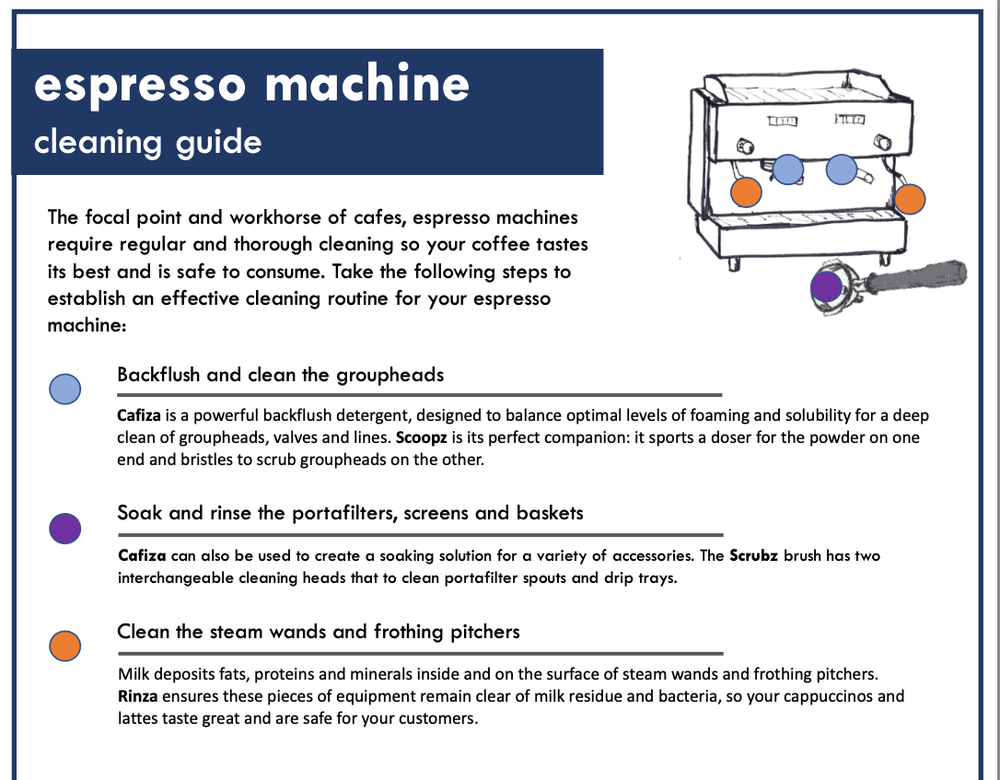 espresso machine
cleaning guide

The focal point and workhorse of cafes, espresso machines require regular and thorough cleaning so your coffee tastes its best and is safe to consume. Take the following steps to establish an effective cleaning routine for your espresso machine:

Backflush and clean the groupheads

Cafiza is a powerful backflush detergent, designed to balance optimal levels of foaming and solubility for a deep clean of groupheads, valves and lines. Scoopz is its perfect companion: it sports a doser for the powder on one end and bristles to scrub groupheads on the other.

Soak and rinse the portafilters, screens and baskets

Cafiza can also be used to create a soaking solution for a variety of accessories. The Scrubz brush has two interchangeable cleaning heads that to clean portafilter spouts and drip trays.

Clean the steam wands and frothing pitchers

Milk deposits fats, proteins and minerals inside and on the surface of steam wands and frothing pitchers. Rinza ensures these pieces of equipment remain clear of milk residue and bacteria, so your cappuccinos and lattes taste great and are safe for your customers.