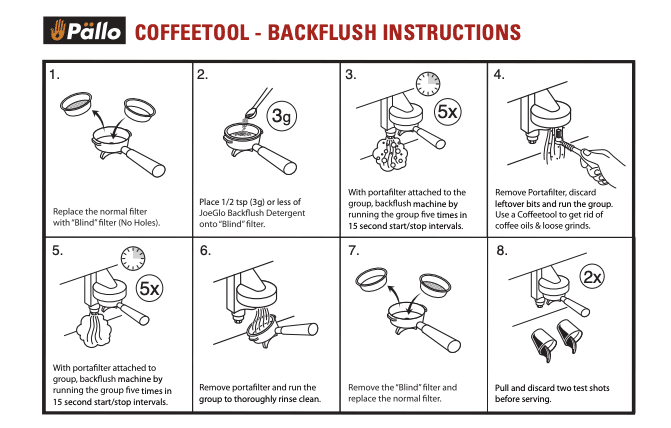 Pällo COFFEETOOL - BACKFLUSH INSTRUCTIONS

1.

Replace the normal filter with "Blind" filter (No Holes).

2.

3g

Place 1/2 tsp (3g) or less of JoeGlo Backflush Detergent onto "Blind" filter.

3.

5x

With portafilter attached to the group, backflush machine by running the group five times in 15 second start/stop intervals.

4.

Remove Portafilter, discard leftover bits and run the group. Use a Coffeetool to get rid of coffee oils & loose grinds.

5.

5x

With portafilter attached to group, backflush machine by running the group five times in 15 second start/stop intervals.

6.

Remove portafilter and run the group to thoroughly rinse clean.

7.

Remove the "Blind" filter and replace the normal filter.

8.

2x

Pull and discard two test shots before serving.